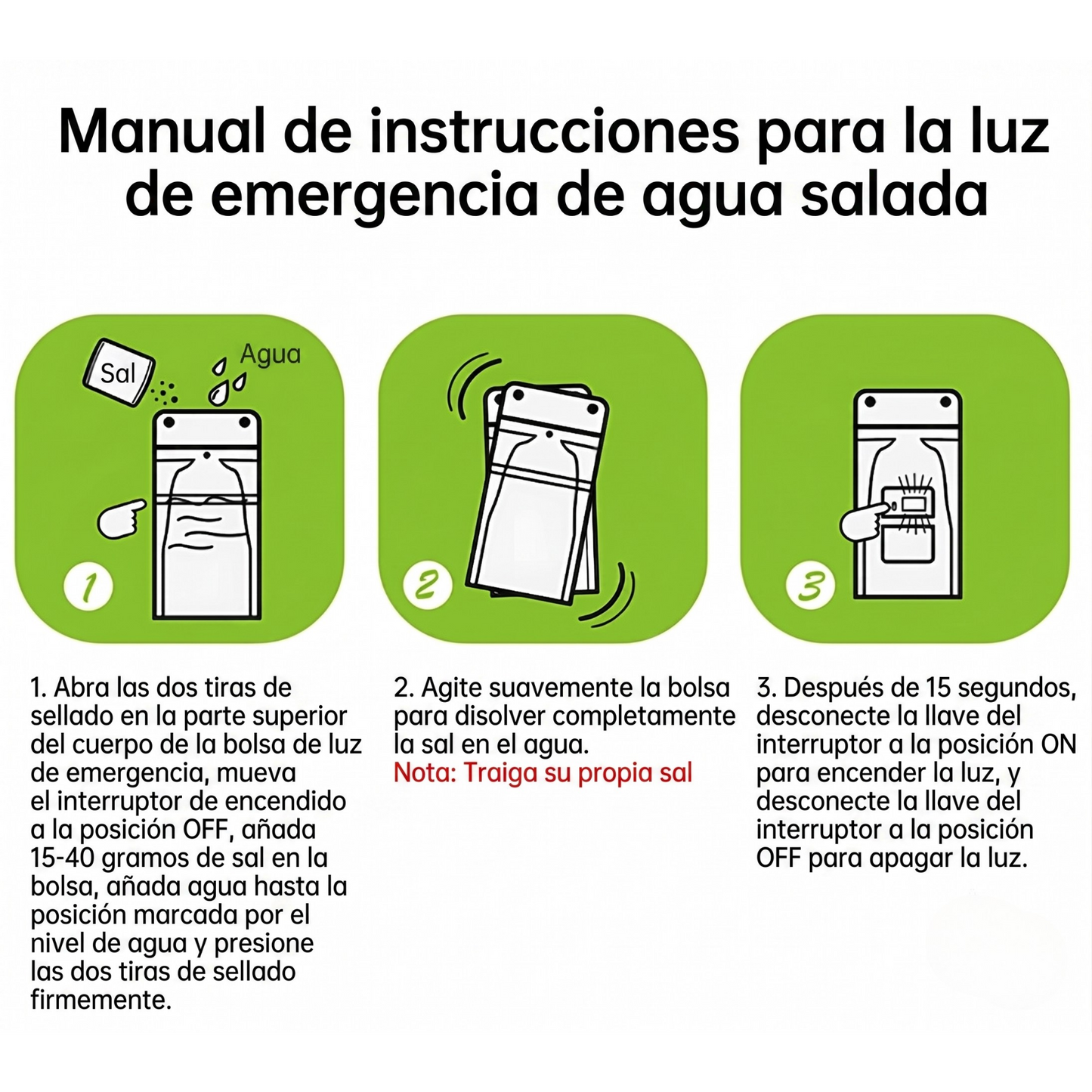 Manual de instrucciones para la luz de emergencia de agua salada

Sal

Agua

1

2

3

1. Abra las dos tiras de sellado en la parte superior del cuerpo de la bolsa de luz de emergencia, mueva el interruptor de encendido a la posición OFF, añada 15-40 gramos de sal en la bolsa, añada agua hasta la posición marcada por el nivel de agua y presione las dos tiras de sellado firmemente.

2. Agite suavemente la bolsa para disolver completamente la sal en el agua.
Nota: Traiga su propia sal

3. Después de 15 segundos, desconecte la llave del interruptor a la posición ON para encender la luz, y desconecte la llave del interruptor a la posición OFF para apagar la luz.