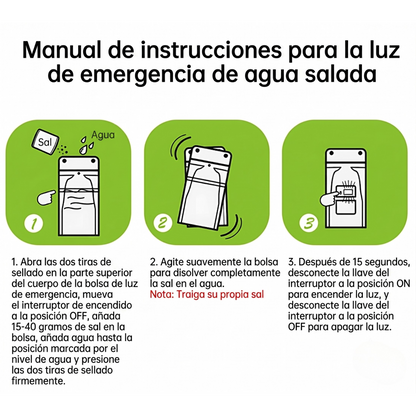 Manual de instrucciones para la luz de emergencia de agua salada

Sal
Agua
1

2

3

1. Abra las dos tiras de sellado en la parte superior del cuerpo de la bolsa de luz de emergencia, mueva el interruptor de encendido a la posición OFF, añada 15-40 gramos de sal en la bolsa, añada agua hasta la posición marcada por el nivel de agua y presione las dos tiras de sellado firmemente.

2. Agite suavemente la bolsa para disolver completamente la sal en el agua.
Nota: Traiga su propia sal

3. Después de 15 segundos, desconecte la llave del interruptor a la posición ON para encender la luz, y desconecte la llave del interruptor a la posición OFF para apagar la luz.